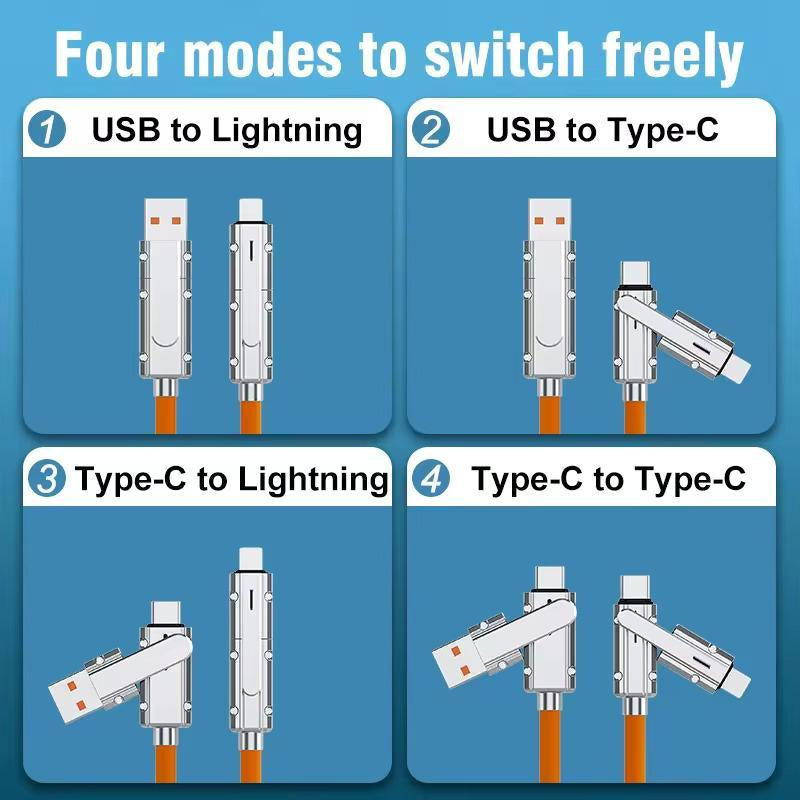 Four modes to switch freely

1 USB to Lightning

2 USB to Type-C

3 Type-C to Lightning

4 Type-C to Type-C